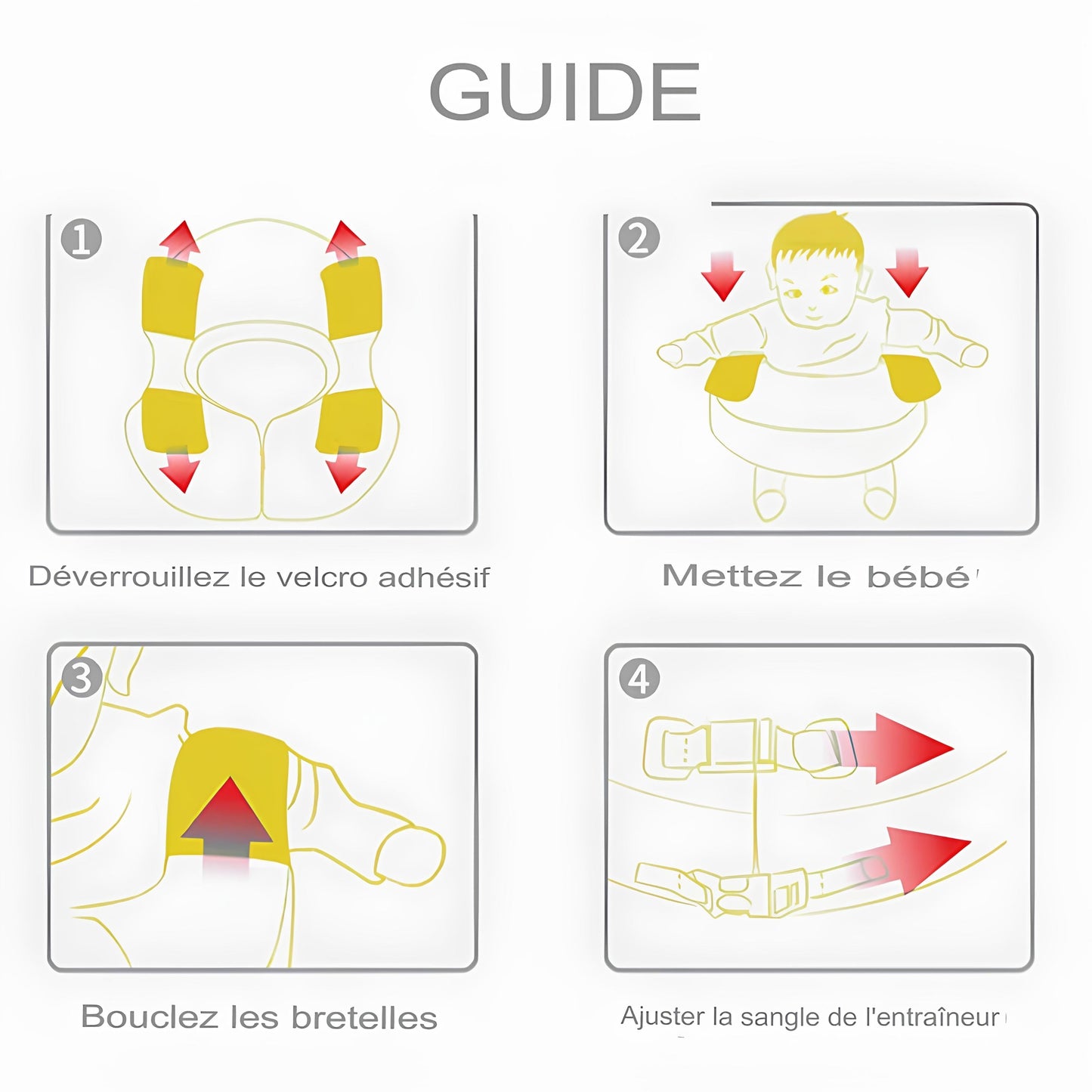 GUIDE

1

Déverrouillez le velcro adhésif

2

Mettez le bébé

3

Bouclez les bretelles

4

Ajuster la sangle de l'entraîneur